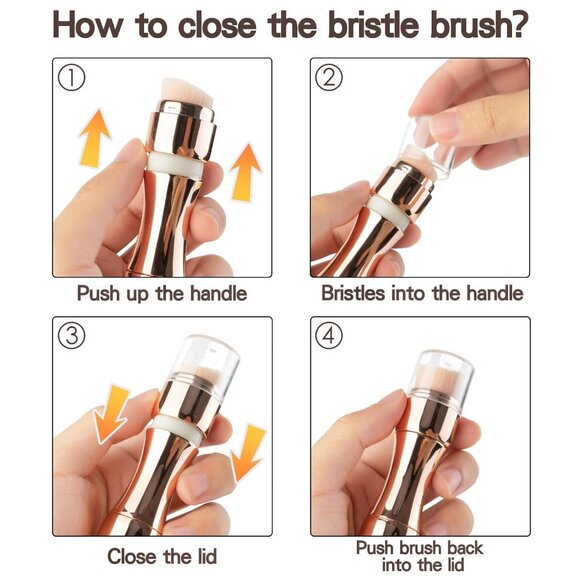 How to close the bristle brush?

①

Push up the handle

②

Bristles into the handle

③

Close the lid

④

Push brush back into the lid